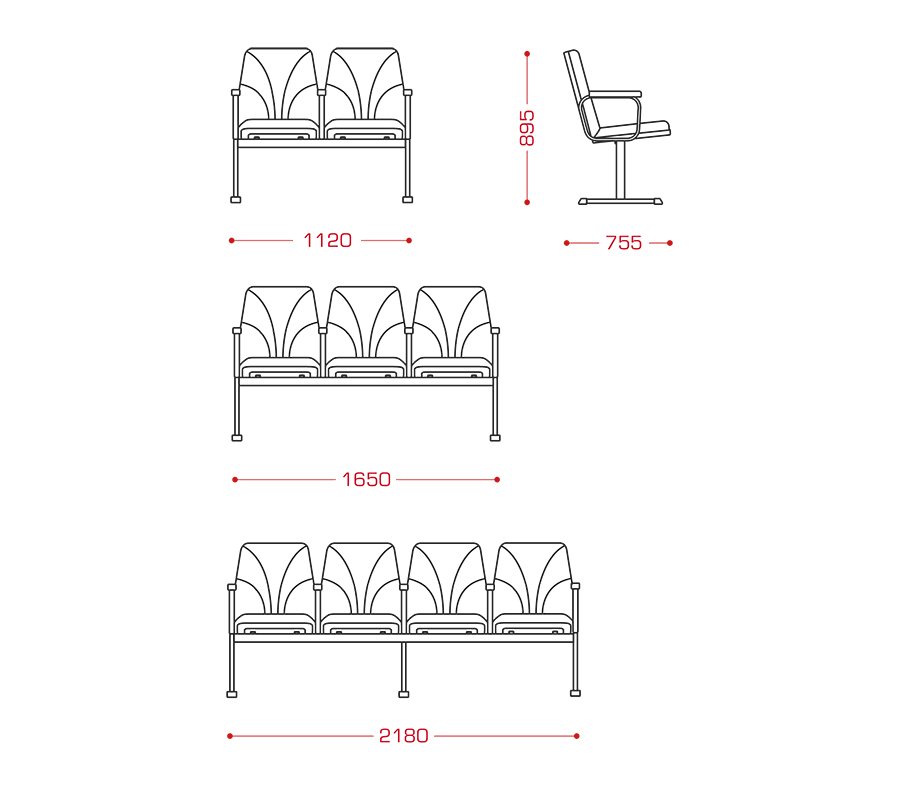 895

1120

755

1650

2180