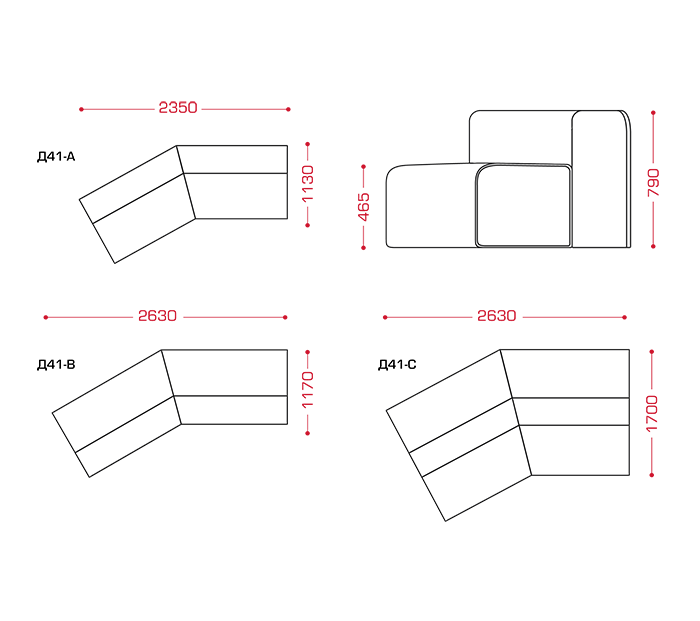 2350

Д41-А

1130

465

790

2630

Д41-В

1170

2630

Д41-С

1700