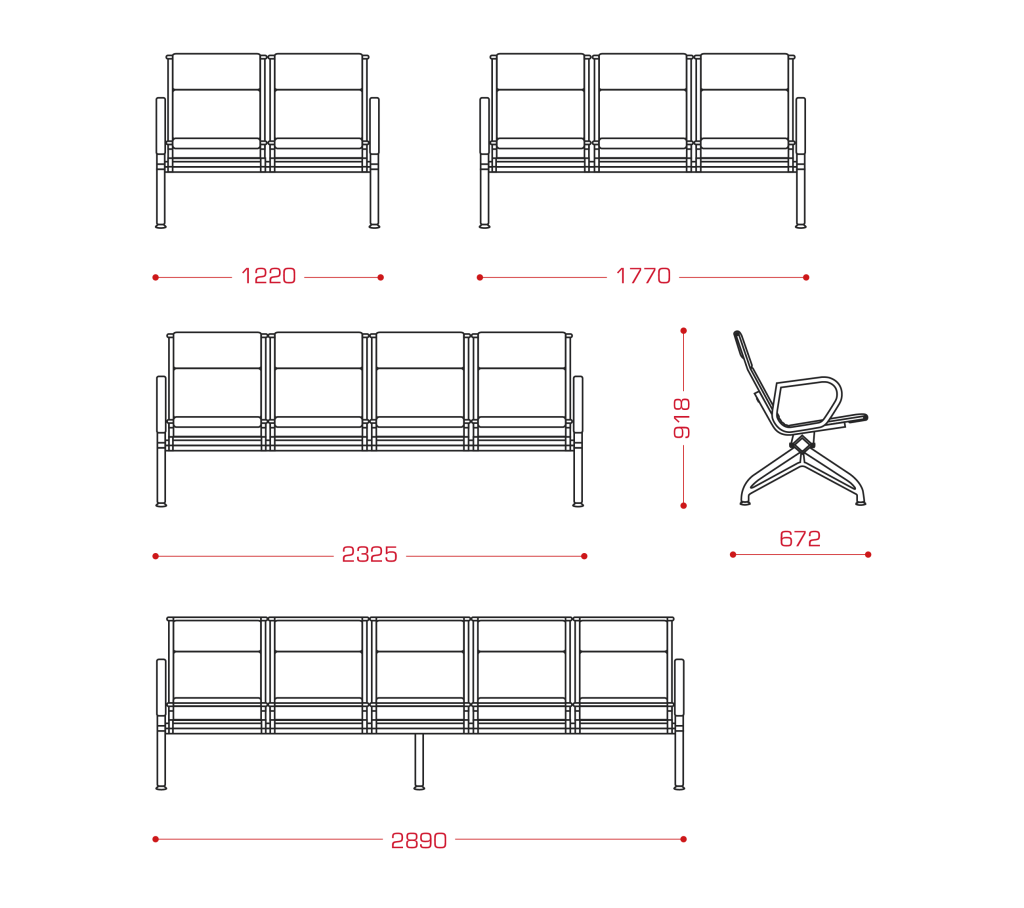 1220

1770

918

2325

672

2890