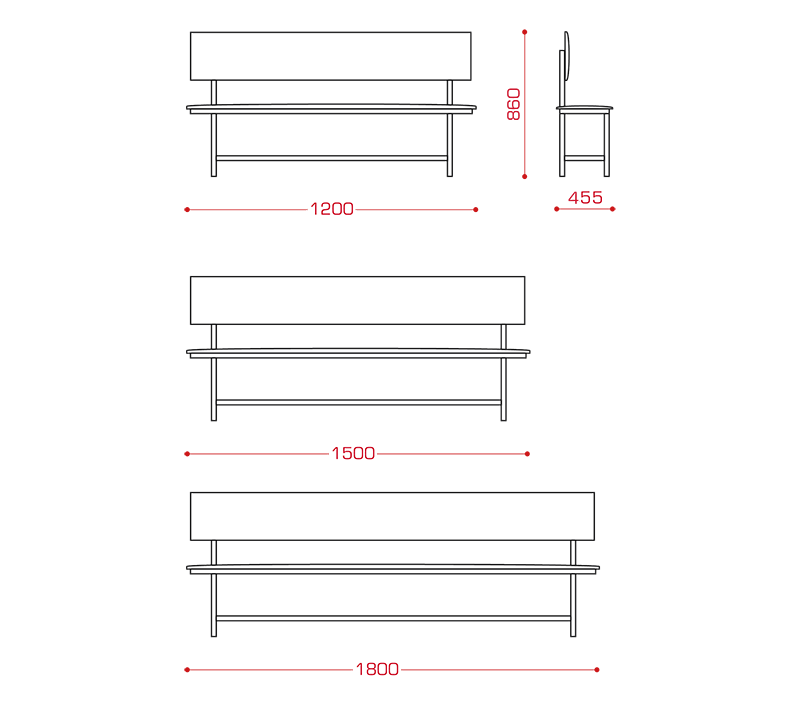 860
1200
455
1500
1800