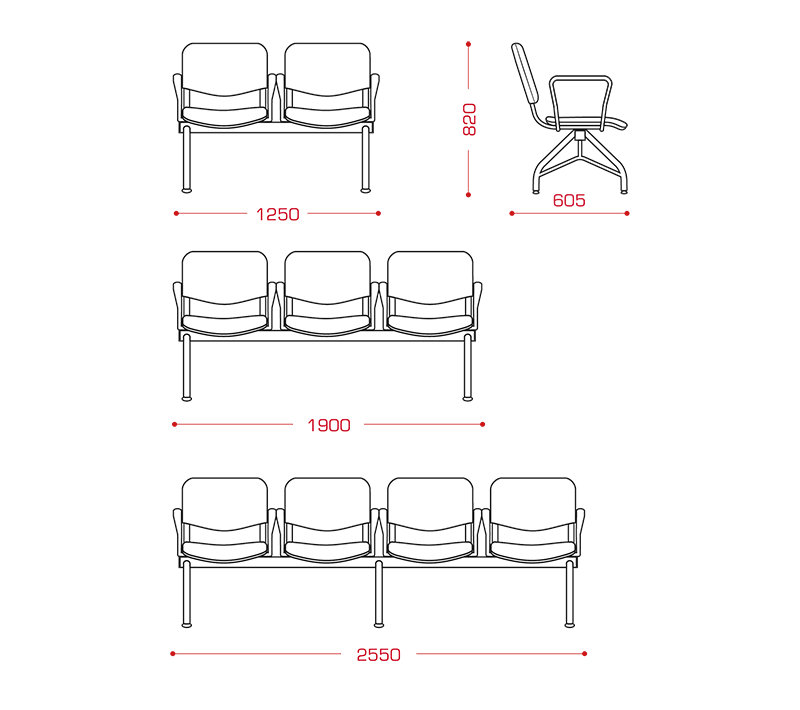 820
1250
605
1900
2550